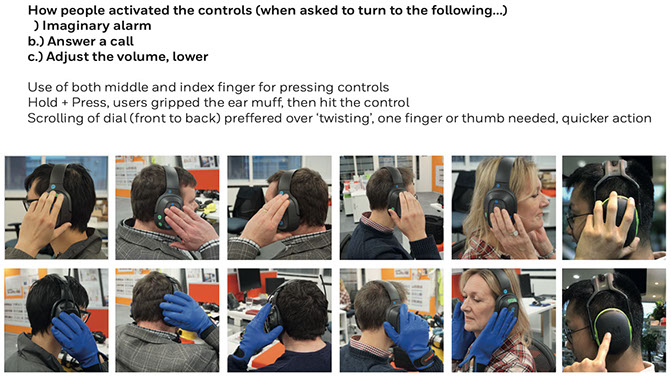 How people activated the controls (when asked to turn to the following...)
) Imaginary alarm
b.) Answer a call
c.) Adjust the volume, lower

Use of both middle and index finger for pressing controls
Hold + Press, users gripped the ear muff, then hit the control
Scrolling of dial (front to back) preffered over 'twisting', one finger or thumb needed, quicker action